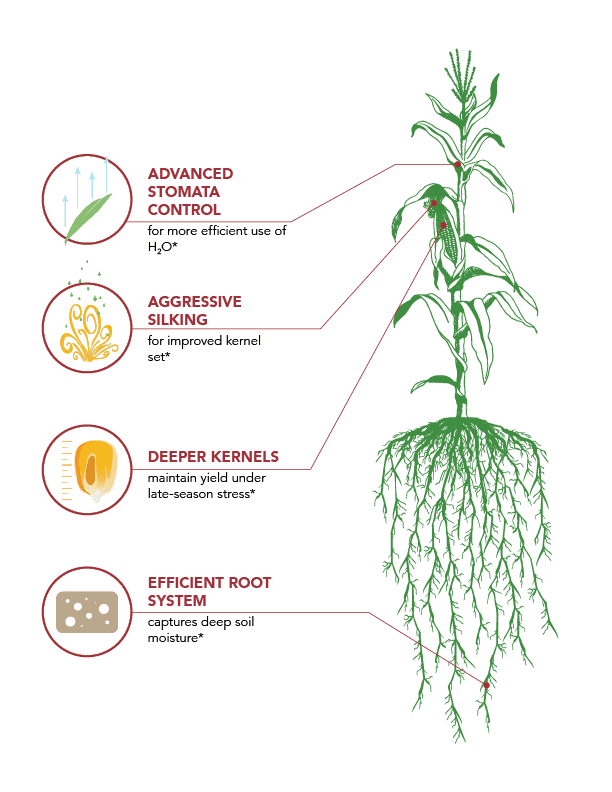 ADVANCED STOMATA CONTROL
for more efficient use of $H_2O$*

AGGRESSIVE SILKING
for improved kernel set*

DEEPER KERNELS
maintain yield under late-season stress*

EFFICIENT ROOT SYSTEM
captures deep soil moisture*